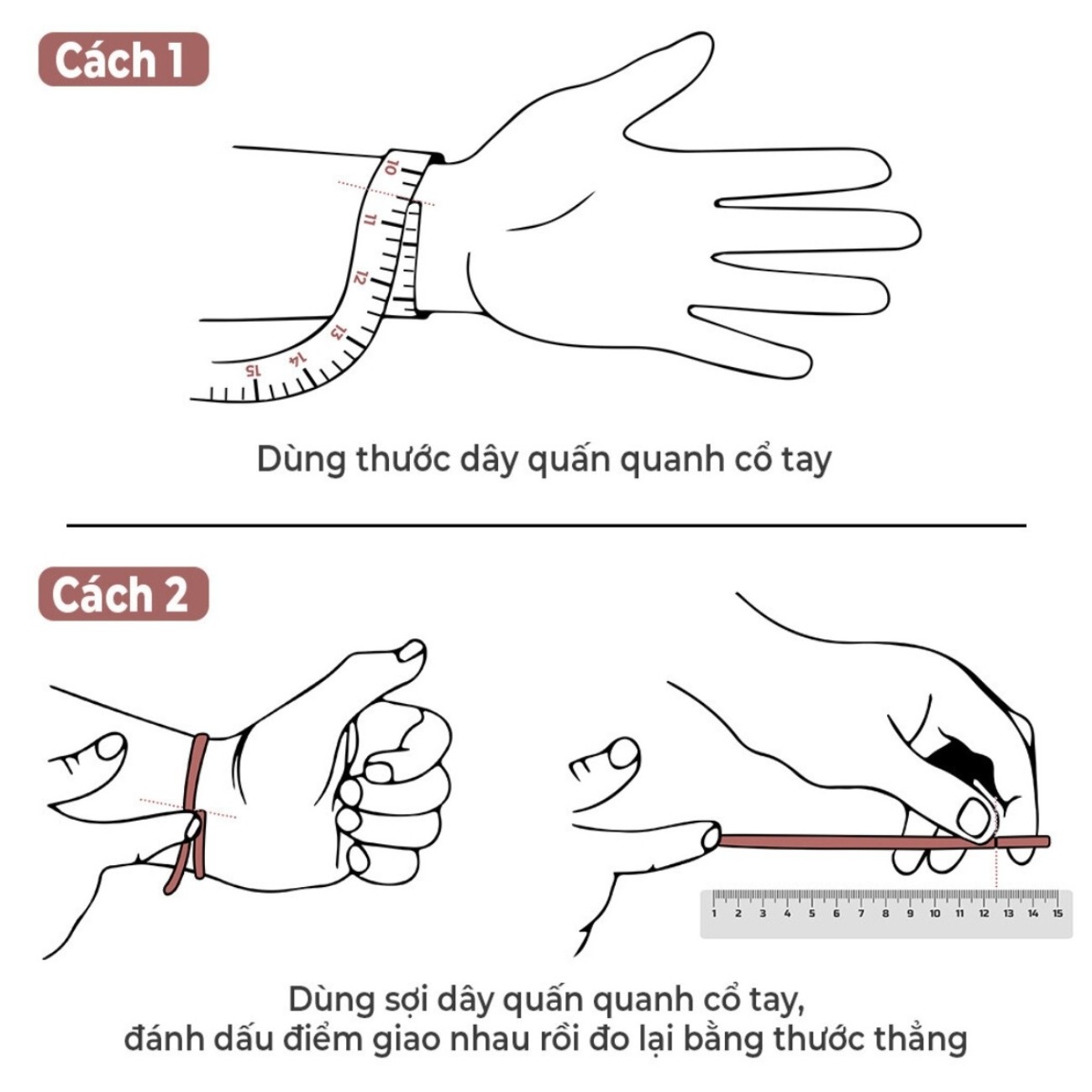 Cách 1

10
11
12
13
14
15

Dùng thước dây quấn quanh cổ tay

Cách 2

1 2 3 4 5 6 7 8 9 10 11 12 13 14 15

Dùng sợi dây quấn quanh cổ tay, đánh dấu điểm giao nhau rồi đo lại bằng thước thẳng