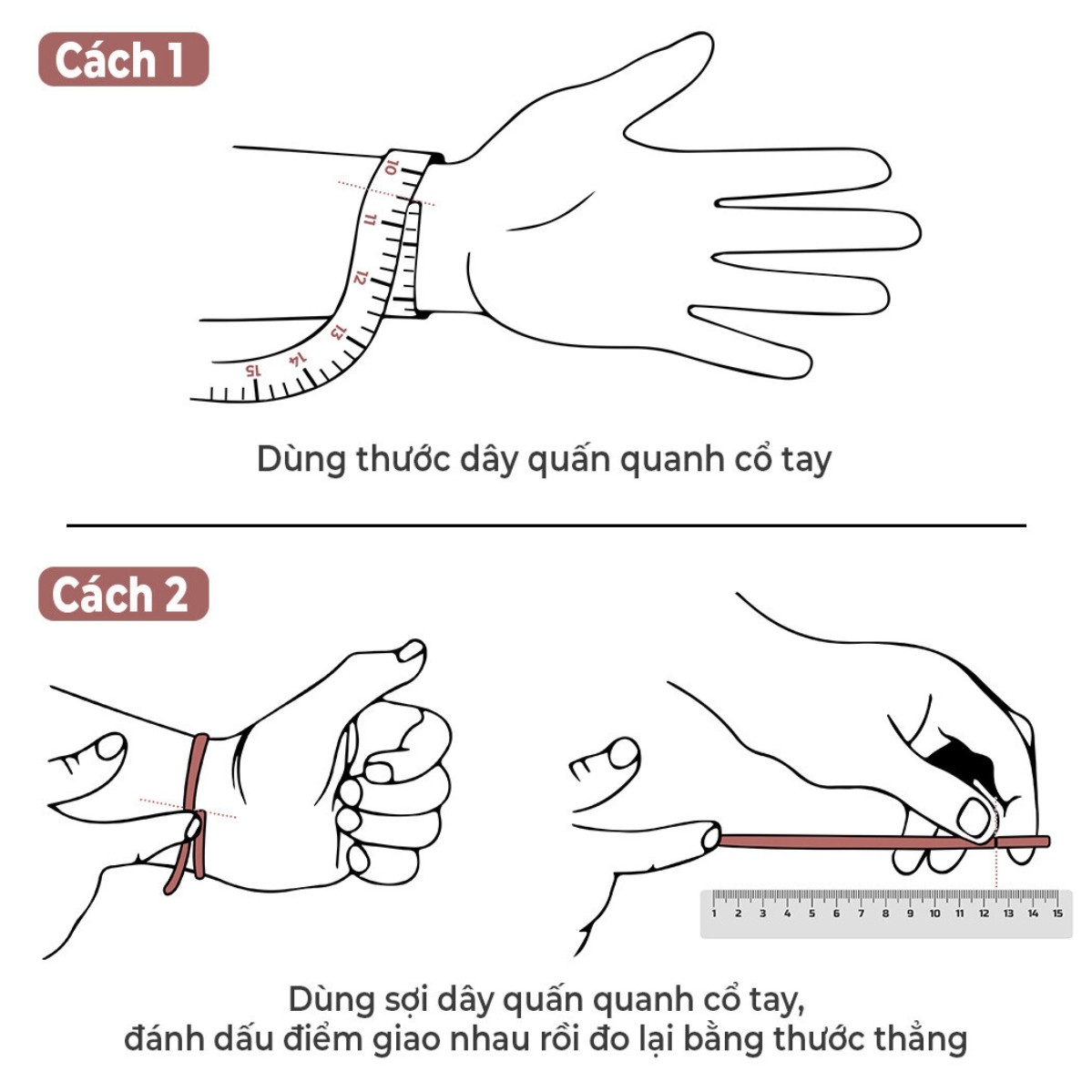 Cách 1

10
11
12
13
14
15

Dùng thước dây quấn quanh cổ tay

Cách 2

1 2 3 4 5 6 7 8 9 10 11 12 13 14 15

Dùng sợi dây quấn quanh cổ tay,
đánh dấu điểm giao nhau rồi đo lại bằng thước thẳng